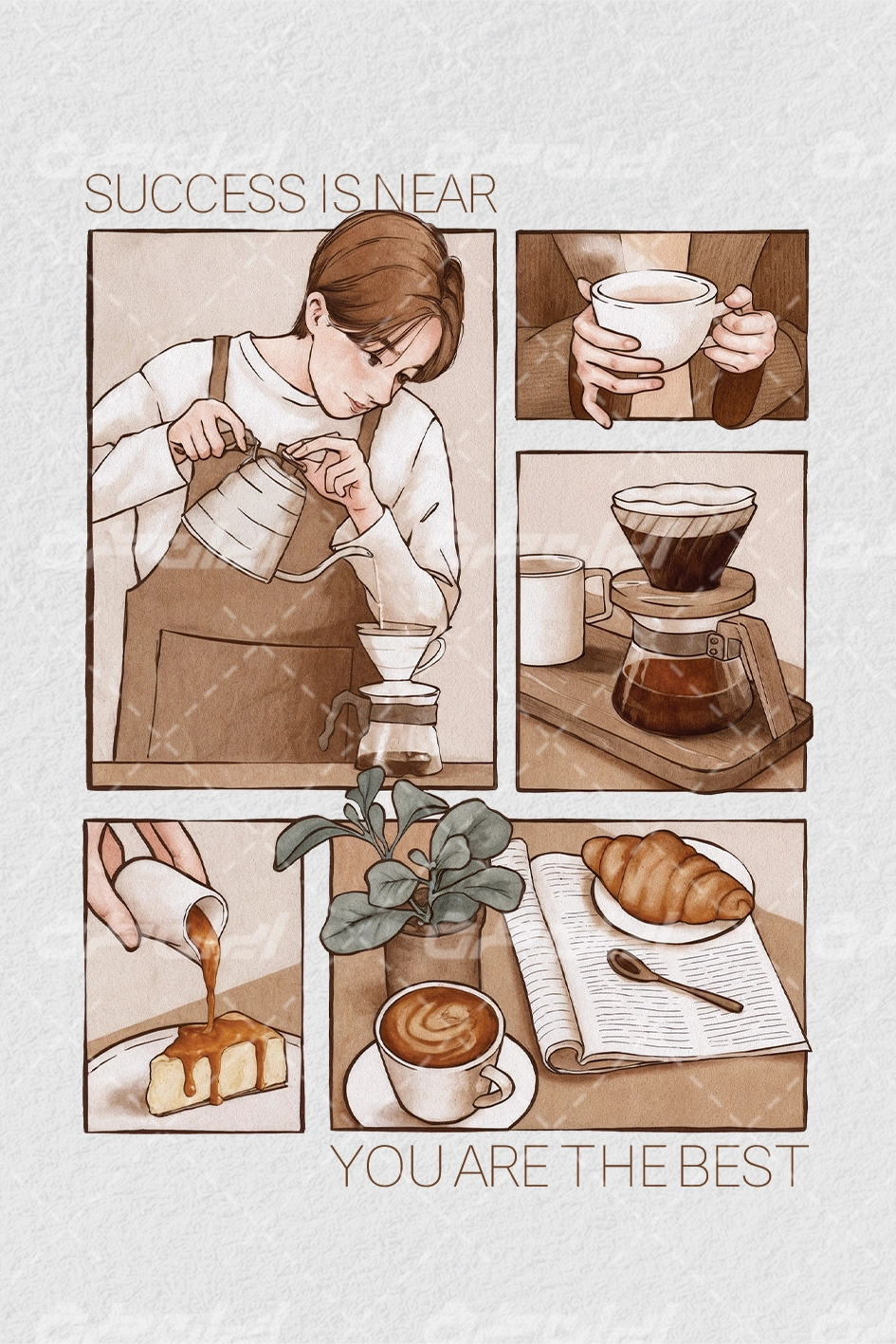 SUCCESS IS NEAR

YOU ARE THE BEST